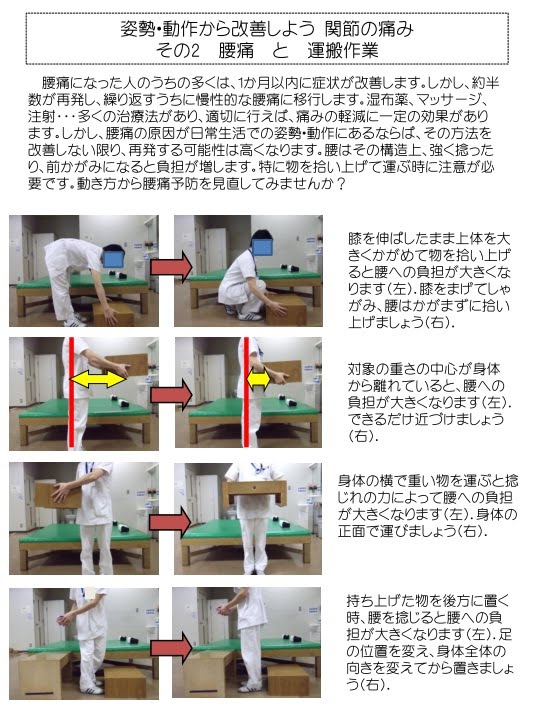 姿勢･動作から改善しよう 関節の痛み
その2 腰痛 と 運搬作業

腰痛になった人のうちの多くは、1か月以内に症状が改善します。しかし、約半数が再発し、繰り返すうちに慢性的な腰痛に移行します。湿布薬、マッサージ、注射･･･多くの治療法があり、適切に行えば、痛みの軽減に一定の効果があります。しかし、腰痛の原因が日常生活での姿勢･動作にあるならば、その方法を改善しない限り、再発する可能性は高くなります。腰はその構造上、強く捻ったり、前かがみになると負担が増します。特に物を拾い上げて運ぶ時に注意が必要です。動き方から腰痛予防を見直してみませんか？

膝を伸ばしたまま上体を大きくかがめて物を拾い上げると腰への負担が大きくなります(左)．膝をまげてしゃがみ、腰はかがまずに拾い上げましょう(右)．

対象の重さの中心が身体から離れていると、腰への負担が大きくなります(左)．できるだけ近づけましょう(右)．

身体の横で重い物を運ぶと捻じれの力によって腰への負担が大きくなります(左)．身体の正面で運びましょう(右)．

持ち上げた物を後方に置く時、腰を捻じると腰への負担が大きくなります(左)．足の位置を変え、身体全体の向きを変えてから置きましょう(右)．